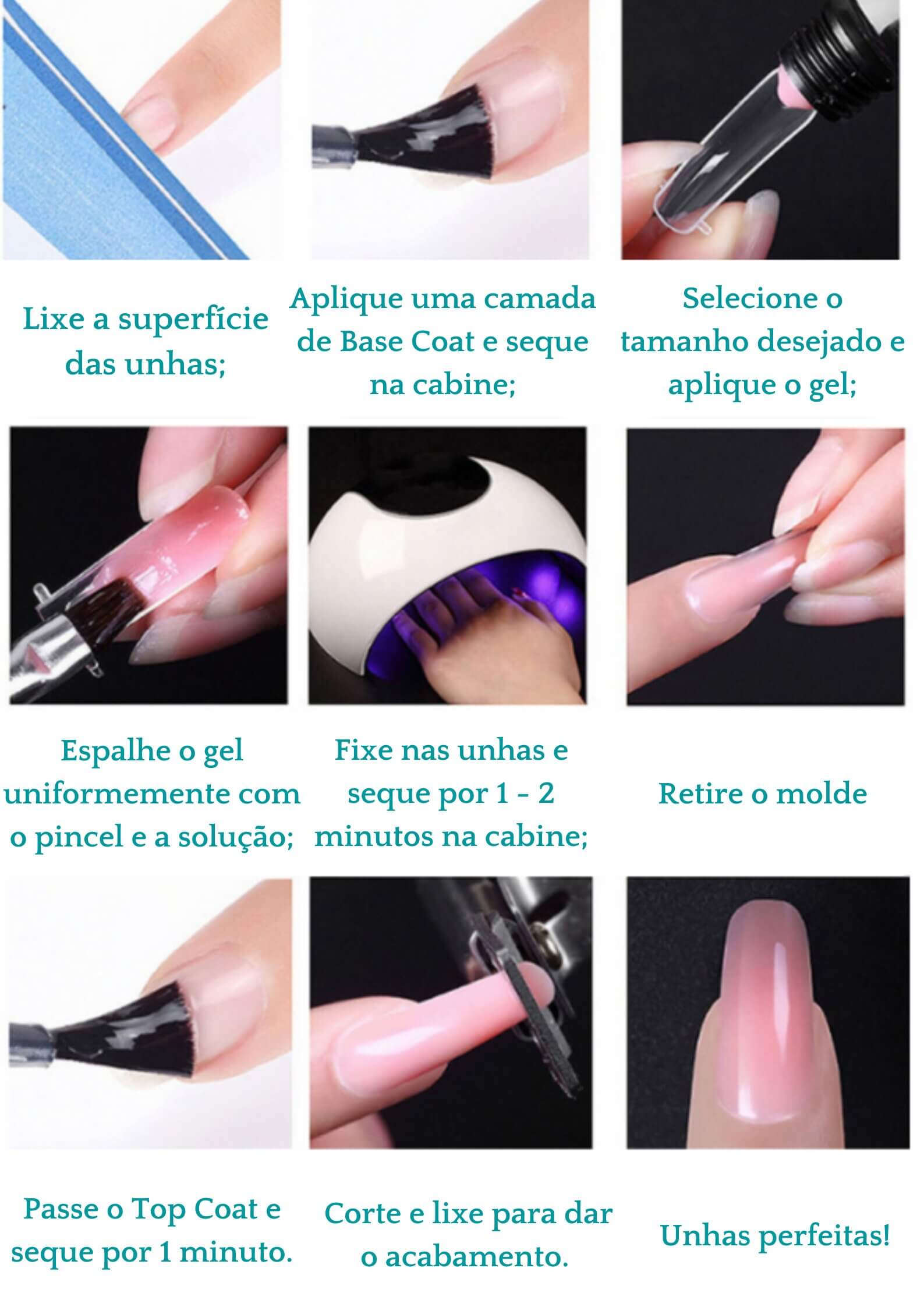 Lixe a superfície das unhas;

Aplique uma camada de Base Coat e seque na cabine;

Selecione o tamanho desejado e aplique o gel;

Espalhe o gel uniformemente com o pincel e a solução;

Fixe nas unhas e seque por 1 - 2 minutos na cabine;

Retire o molde

Passe o Top Coat e seque por 1 minuto.

Corte e lixe para dar o acabamento.

Unhas perfeitas!