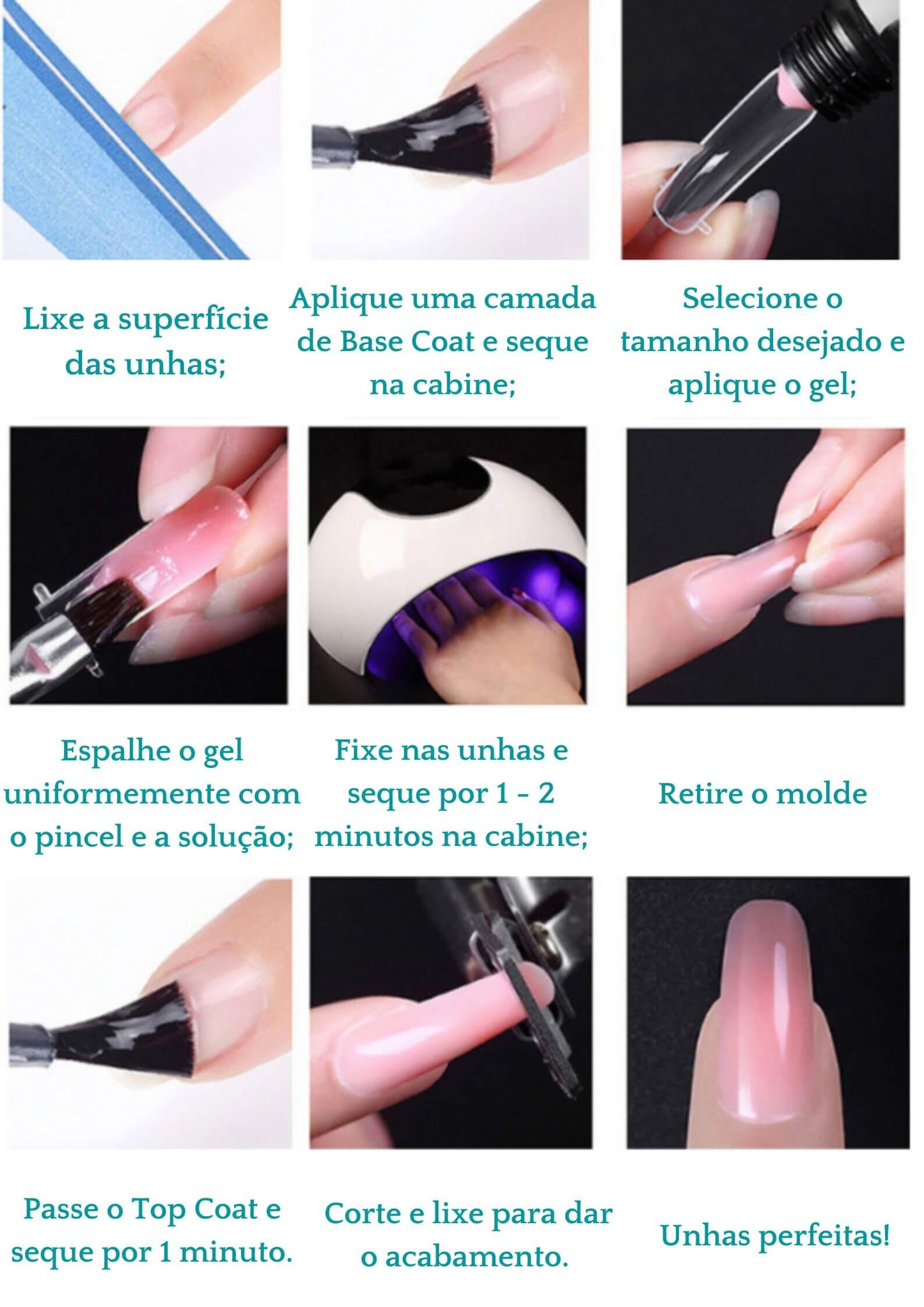 Lixe a superfície das unhas;

Aplique uma camada de Base Coat e seque na cabine;

Selecione o tamanho desejado e aplique o gel;

Espalhe o gel uniformemente com o pincel e a solução;

Fixe nas unhas e seque por 1 - 2 minutos na cabine;

Retire o molde

Passe o Top Coat e seque por 1 minuto.

Corte e lixe para dar o acabamento.

Unhas perfeitas!